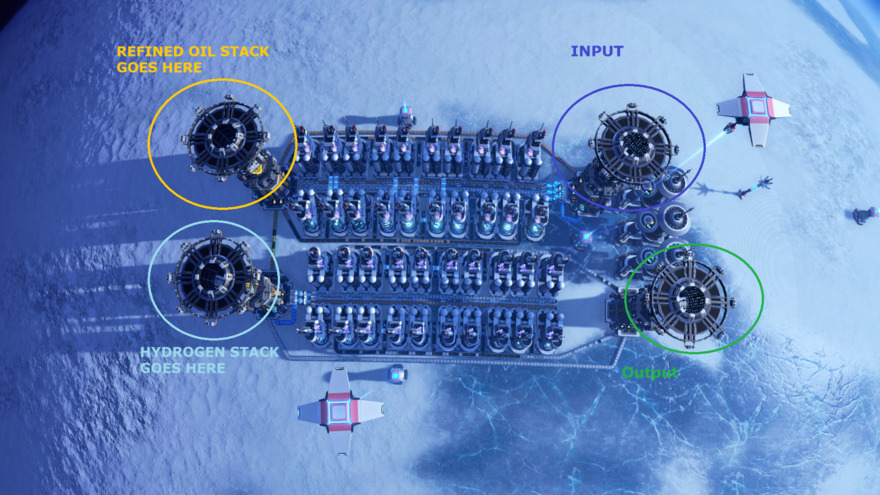 REFINED OIL STACK GOES HERE

INPUT

HYDROGEN STACK GOES HERE

Output